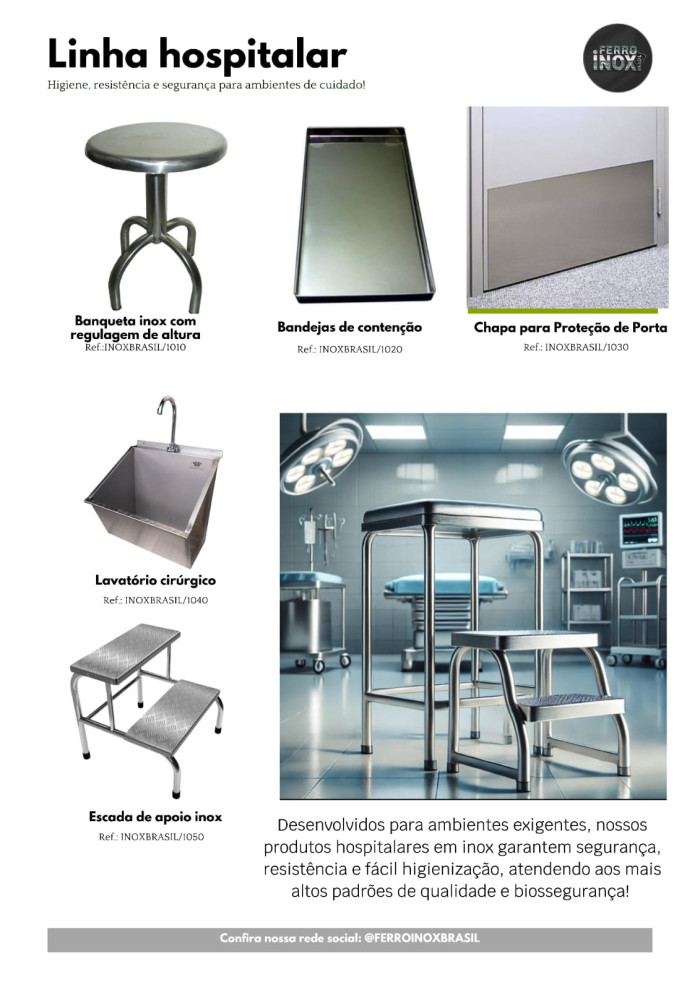 Linha hospitalar

Higiene, resistência e segurança para ambientes de cuidado!

FERRO INOX BRASIL

Banqueta inox com regulagem de altura
Ref.:INOXBRASIL/1010

Bandejas de contenção
Ref.: INOXBRASIL/1020

Chapa para Proteção de Porta
Ref.: INOXBRASIL/1030

Lavatório cirúrgico
Ref.: INOXBRASIL/1040

Escada de apoio inox
Ref.: INOXBRASIL/1050

Desenvolvidos para ambientes exigentes, nossos produtos hospitalares em inox garantem segurança, resistência e fácil higienização, atendendo aos mais altos padrões de qualidade e biossegurança!

Confira nossa rede social: @FERROINOXBRASIL